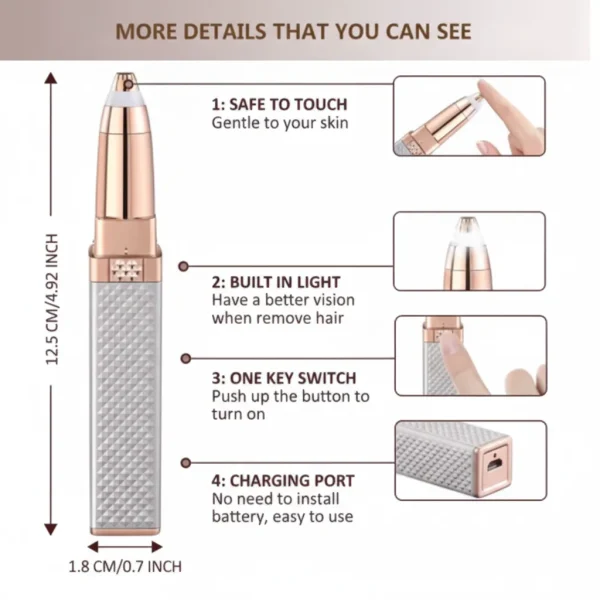 MORE DETAILS THAT YOU CAN SEE

12.5 CM/4.92 INCH

1: SAFE TO TOUCH
Gentle to your skin

2: BUILT IN LIGHT
Have a better vision when remove hair

3: ONE KEY SWITCH
Push up the button to turn on

4: CHARGING PORT
No need to install battery, easy to use

1.8 CM/0.7 INCH